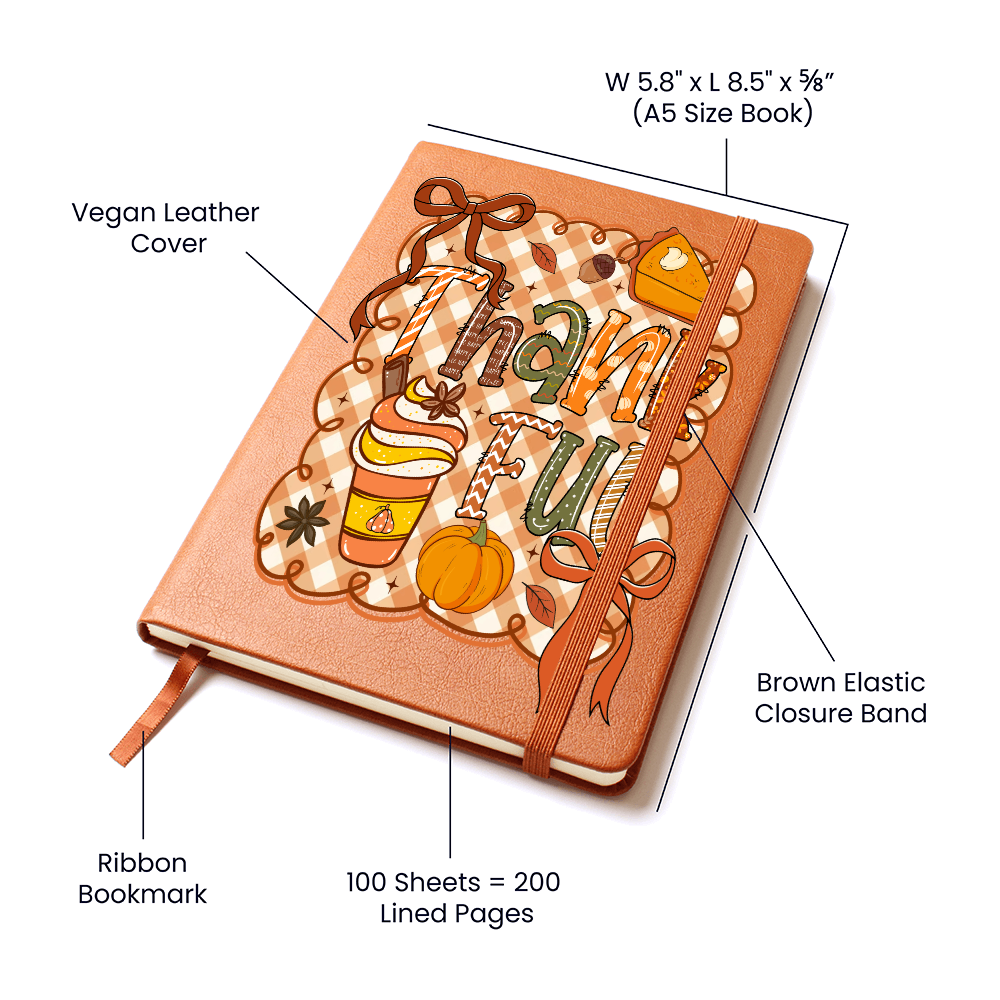 W 5.8" x L 8.5" x ⅝"
(A5 Size Book)

Vegan Leather Cover

Thank
Ful

Brown Elastic Closure Band

Ribbon Bookmark

100 Sheets = 200 Lined Pages